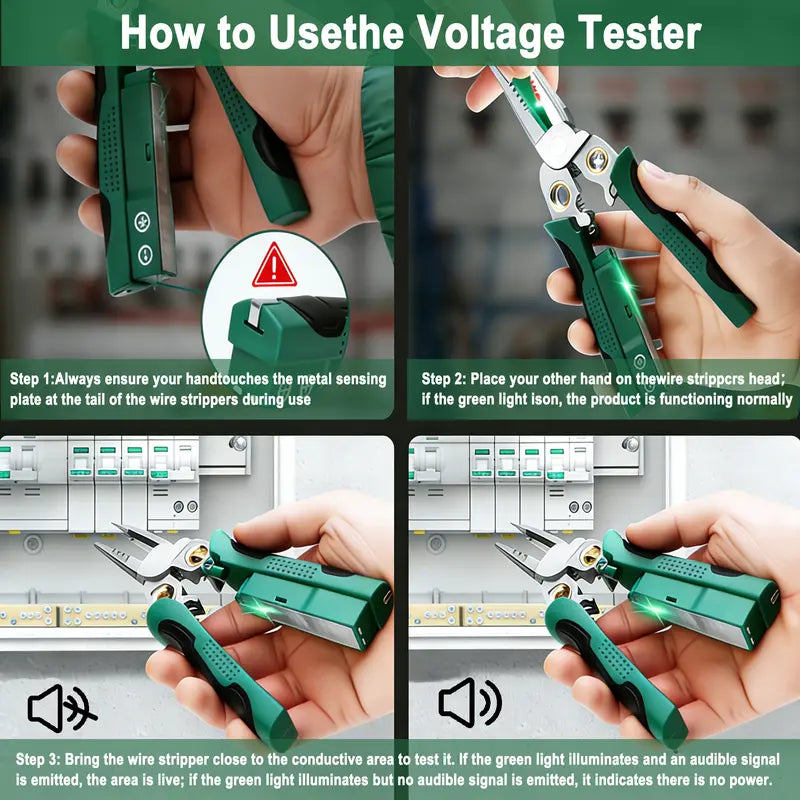 How to Usethe Voltage Tester

Step 1:Always ensure your handtouches the metal sensing plate at the tail of the wire strippers during use

Step 2: Place your other hand on thewire strippcrs head; if the green light ison, the product is functioning normally

Step 3: Bring the wire stripper close to the conductive area to test it. If the green light illuminates and an audible signal is emitted, the area is live; if the green light illuminates but no audible signal is emitted, it indicates there is no power.